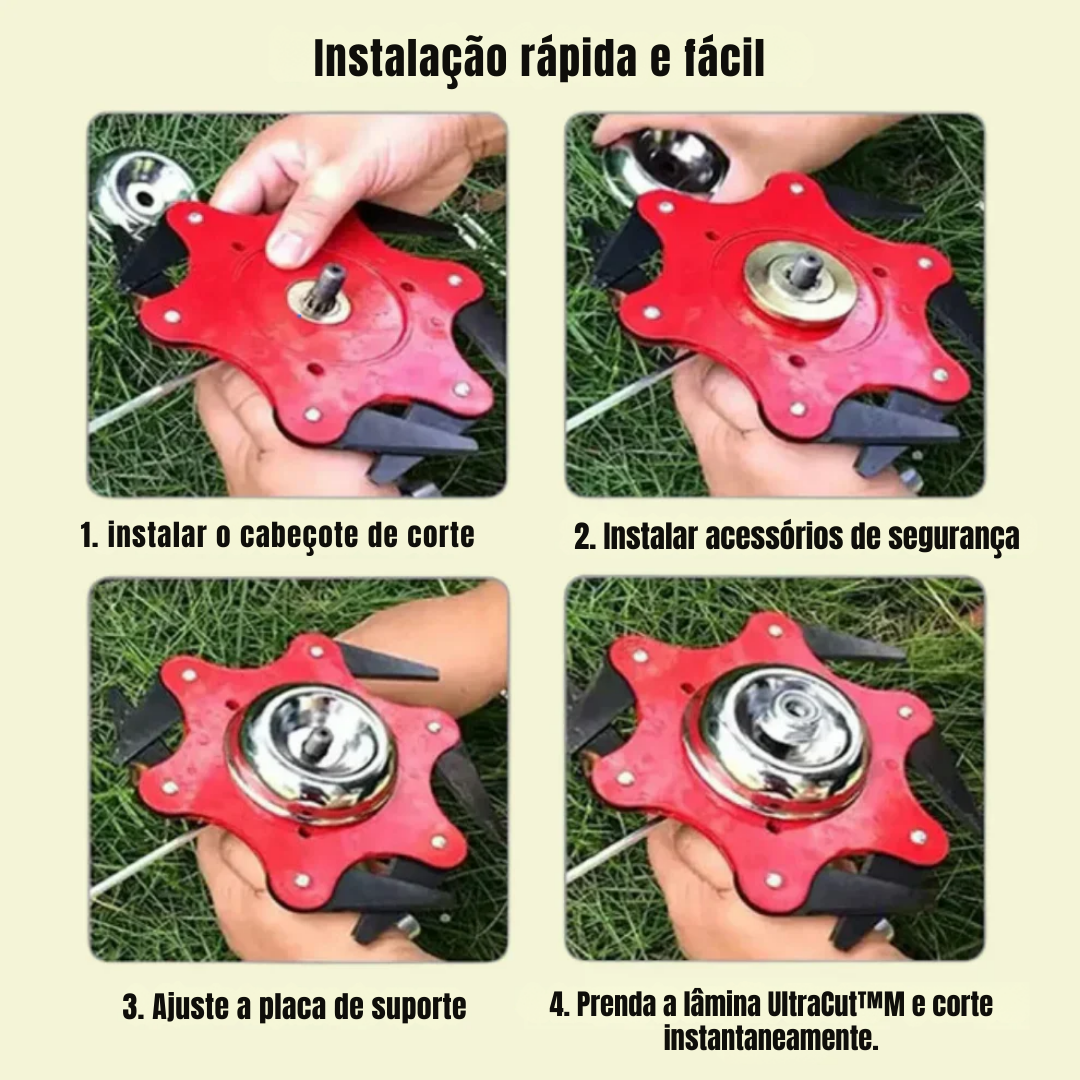 Instalação rápida e fácil

1. instalar o cabeçote de corte

2. Instalar acessórios de segurança

3. Ajuste a placa de suporte

4. Prenda a lâmina UltraCut™M e corte instantaneamente.